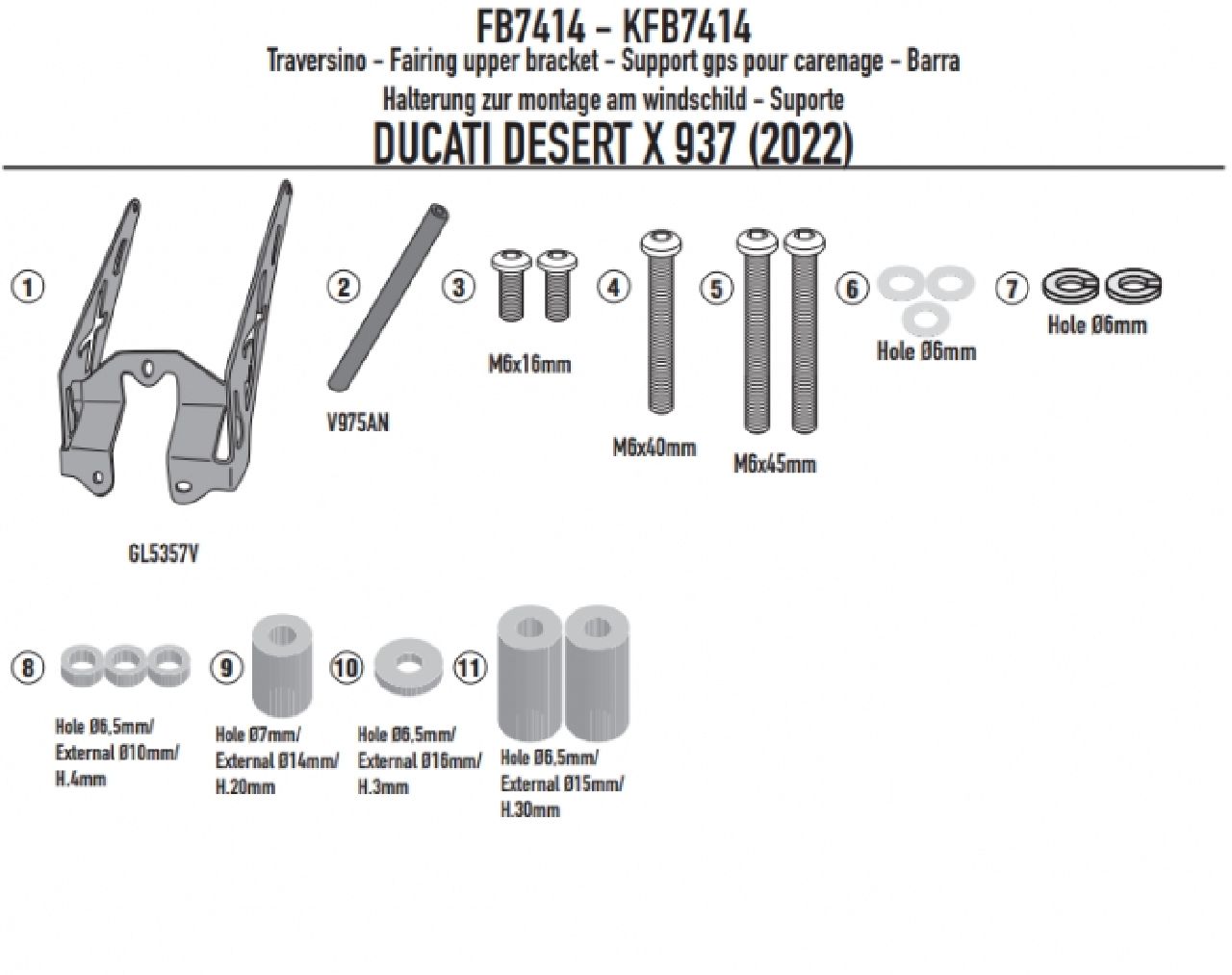 FB7414 - KFB7414
Traversino - Fairing upper bracket - Support gps pour carenage - Barra
Halterung zur montage am windschild - Suporte
DUCATI DESERT X 937 (2022)

1
GL5357V

2
V975AN

3
M6x16mm

4
M6x40mm

5
M6x45mm

6
Hole Ø6mm

7
Hole Ø6mm

8
Hole Ø6,5mm/ External Ø10mm/ H.4mm

9
Hole Ø7mm/ External Ø14mm/ H.20mm

10
Hole Ø6,5mm/ External Ø16mm/ H.3mm

11
Hole Ø6,5mm/ External Ø15mm/ H.30mm