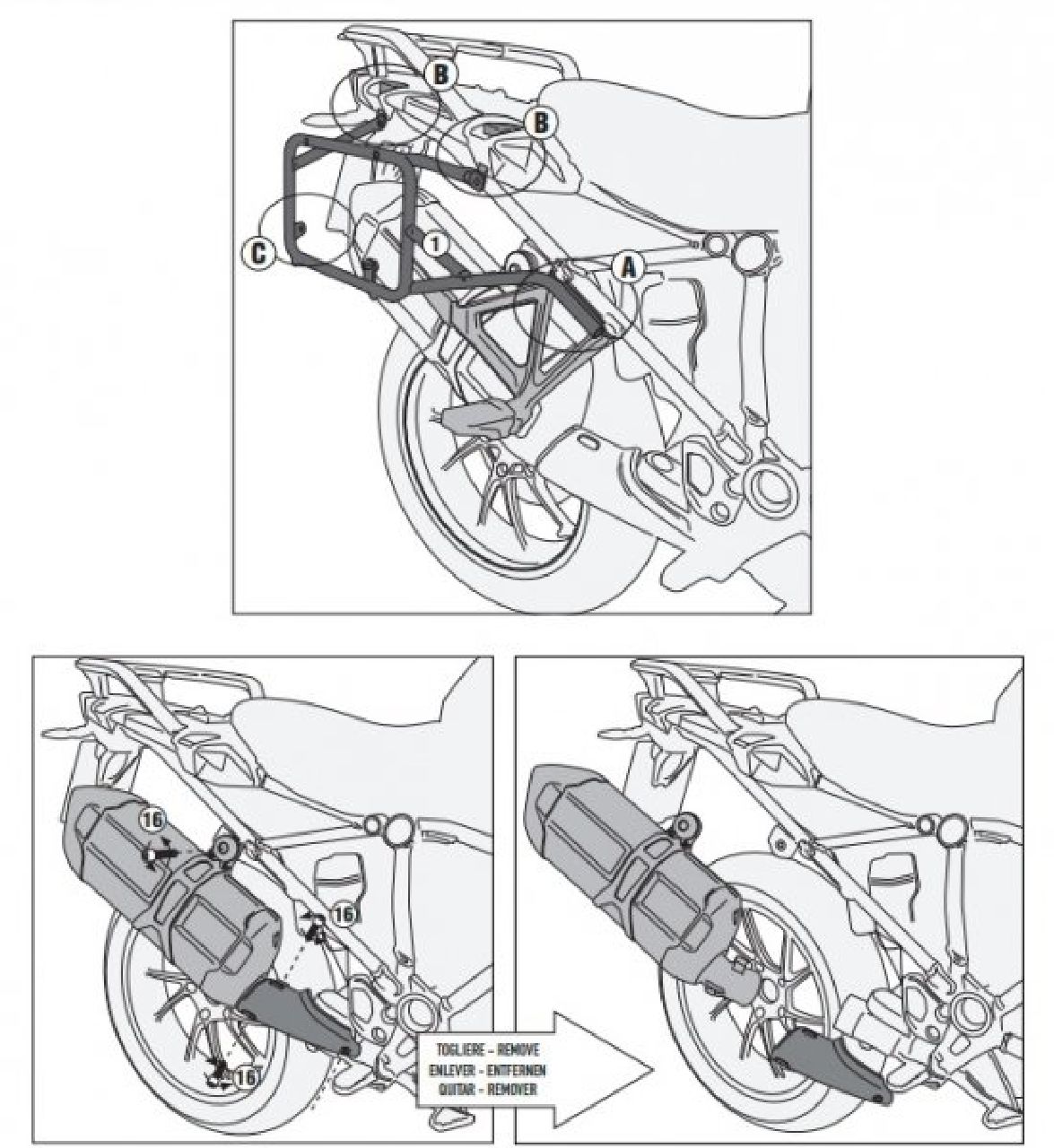 B
B
C
1
A

16
16
16

TOGLIERE - REMOVE
ENLEVER - ENTFERNEN
QUITAR - REMOVER